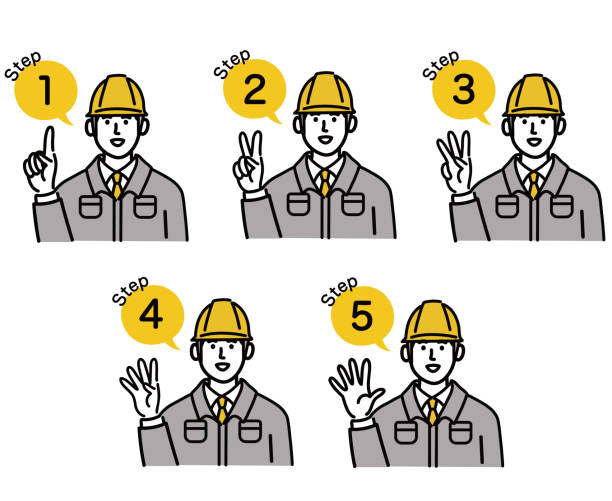 Step 1

Step 2

Step 3

Step 4

Step 5